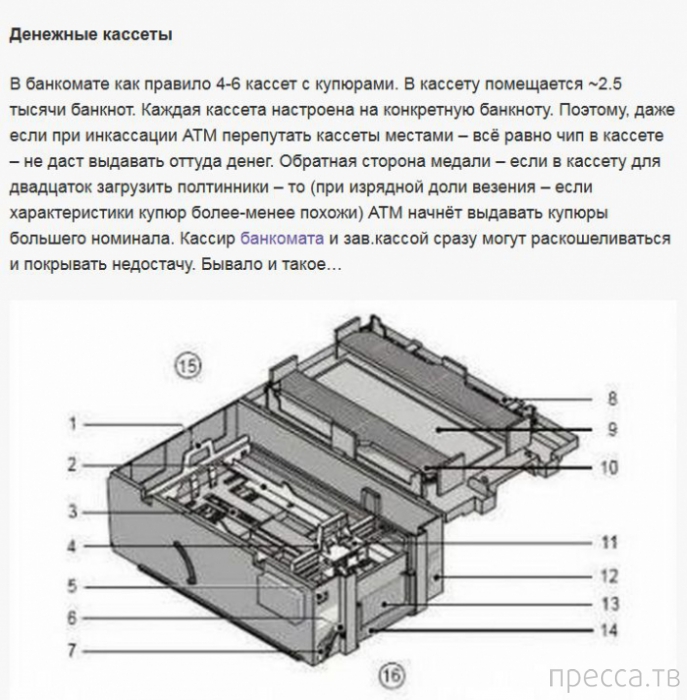 Денежные кассеты

В банкомате как правило 4-6 кассет с купюрами. В кассету помещается ~2.5 тысячи банкнот. Каждая кассета настроена на конкретную банкноту. Поэтому, даже если при инкассации АТМ перепутать кассеты местами – всё равно чип в кассете – не даст выдавать оттуда денег. Обратная сторона медали – если в кассету для двадцаток загрузить полтинники – то (при изрядной доли везения – если характеристики купюр более-менее похожи) АТМ начнёт выдавать купюры большего номинала. Кассир банкомата и зав.кассой сразу могут раскошеливаться и покрывать недостачу. Бывало и такое…

15
1
2
3
4
5
6
7
8
9
10
11
12
13
14
16

пресса.тв