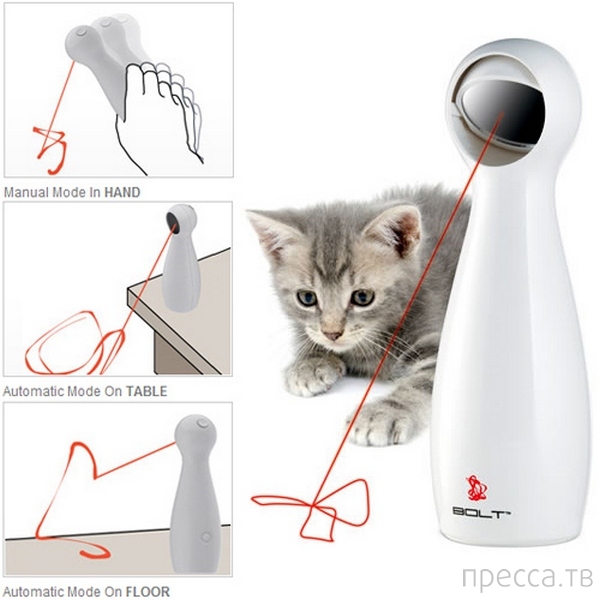 Manual Mode In HAND

Automatic Mode On TABLE

Automatic Mode On FLOOR

BOLT™

пресса.тв