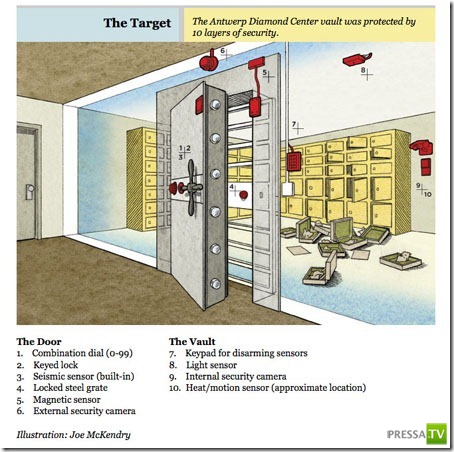 The Target

The Antwerp Diamond Center vault was protected by 10 layers of security.

6

5

8

7

1 2
3

4

9
10

The Door
1. Combination dial (0-99)
2. Keyed lock
3. Seismic sensor (built-in)
4. Locked steel grate
5. Magnetic sensor
6. External security camera

The Vault
7. Keypad for disarming sensors
8. Light sensor
9. Internal security camera
10. Heat/motion sensor (approximate location)

Illustration: Joe McKendry

PRESSA.TV